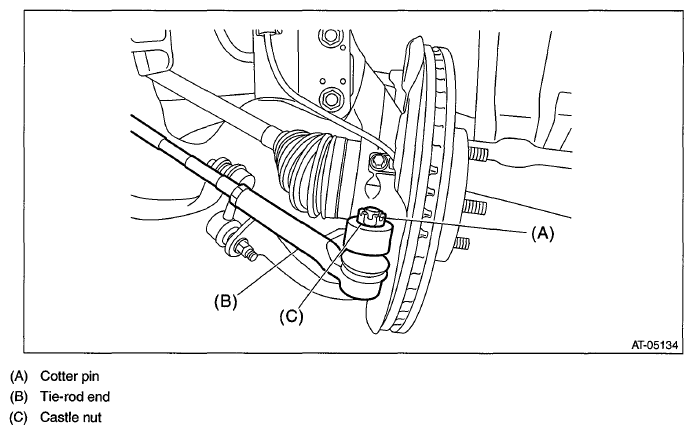 (A)

(B)

(C)

AT-05134

(A) Cotter pin
(B) Tie-rod end
(C) Castle nut