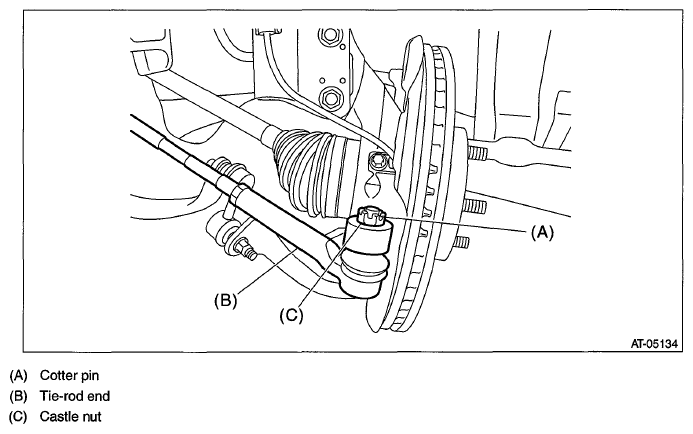 (A)

(B)

(C)

AT-05134

(A) Cotter pin
(B) Tie-rod end
(C) Castle nut