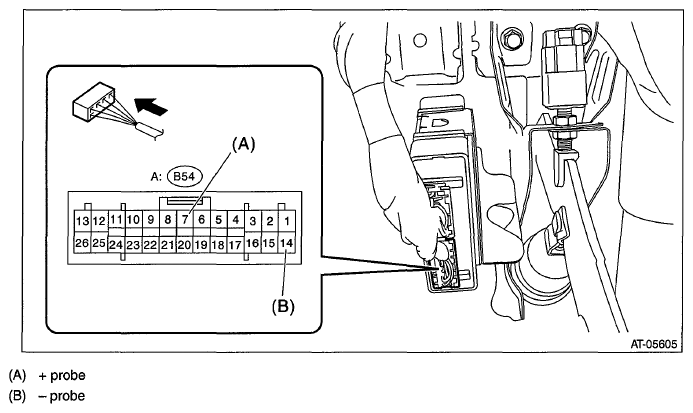 (A)

A: B54

| 13 | 12 | 11 | 10 | 9 | 8 | 7 | 6 | 5 | 4 | 3 | 2 | 1 |
|---|---|---|---|---|---|---|---|---|---|---|---|---|
| 26 | 25 | 24 | 23 | 22 | 21 | 20 | 19 | 18 | 17 | 16 | 15 | 14 |

(B)

AT-05605

(A) + probe
(B) – probe