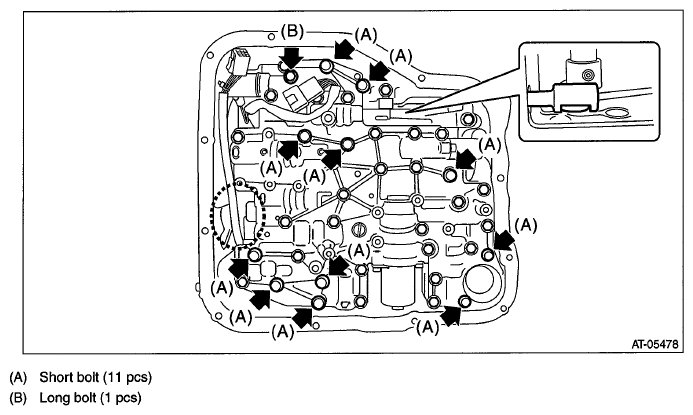 (B)
(A)
(A)
(A)
(A)
(A)
(A)
(A)
(A)
(A)
(A)
(A)
AT-05478

(A) Short bolt (11 pcs)
(B) Long bolt (1 pcs)