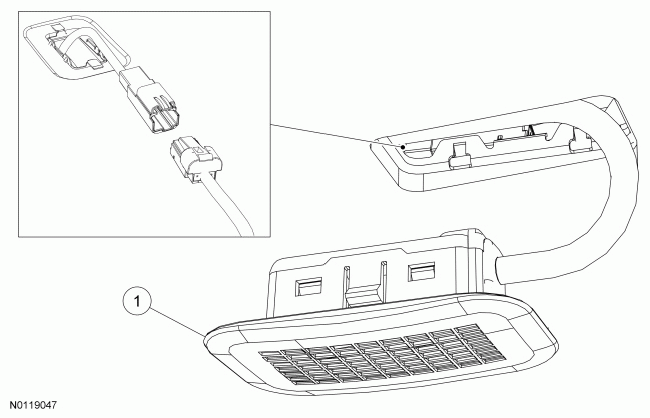 1

N0119047