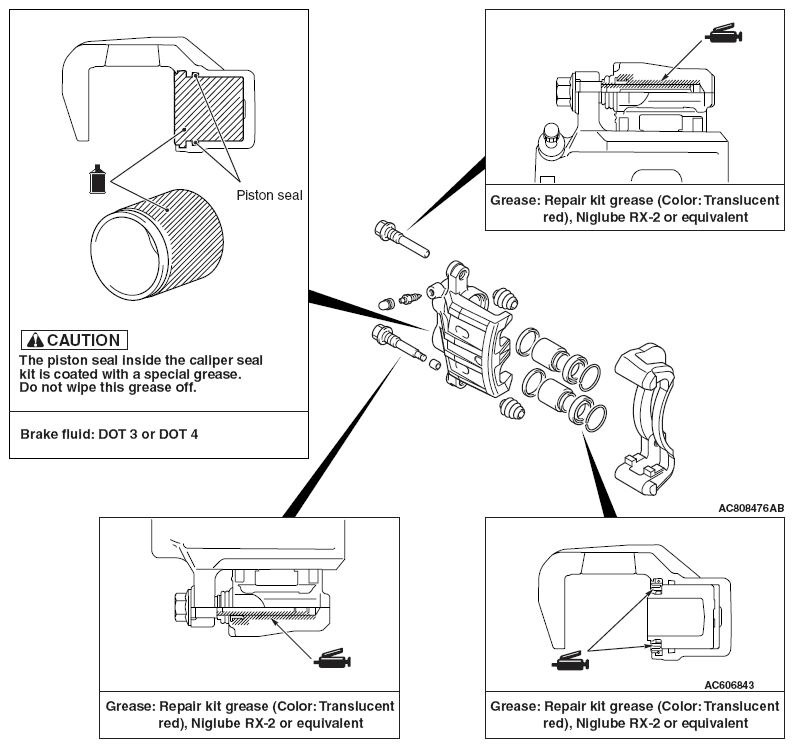 Piston seal

CAUTION
The piston seal inside the caliper seal kit is coated with a special grease. Do not wipe this grease off.

Brake fluid: DOT 3 or DOT 4

Grease: Repair kit grease (Color: Translucent red), Niglube RX-2 or equivalent

AC808476AB

Grease: Repair kit grease (Color: Translucent red), Niglube RX-2 or equivalent

AC606843

Grease: Repair kit grease (Color: Translucent red), Niglube RX-2 or equivalent