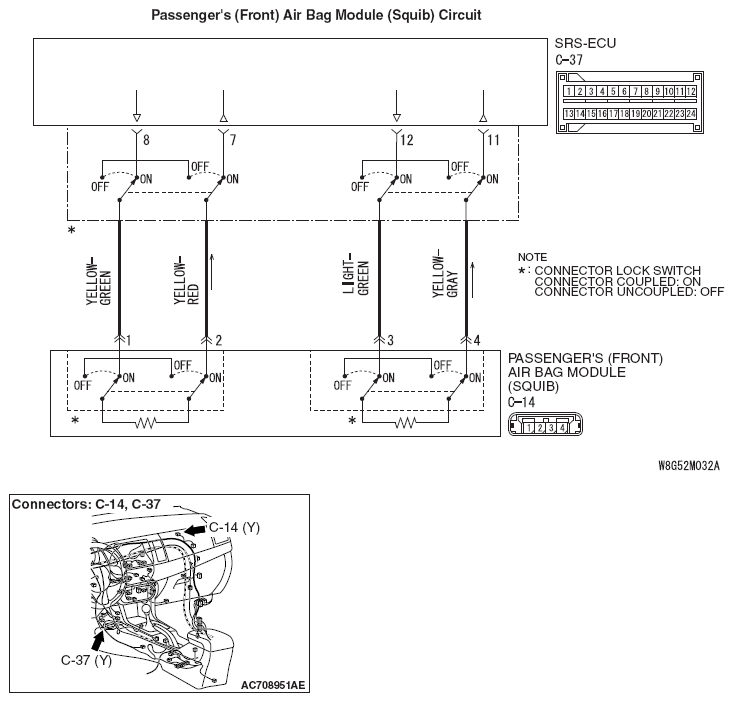 Passenger's (Front) Air Bag Module (Squib) Circuit

SRS-ECU
C-37

1 2 3 4 5 6 7 8 9 10 11 12
13 14 15 16 17 18 19 20 21 22 23 24

8 7 12 11

OFF ON OFF ON OFF ON OFF ON

*

YELLOW-GREEN
YELLOW-RED
LIGHT-GREEN
YELLOW-GRAY

NOTE
*: CONNECTOR LOCK SWITCH
CONNECTOR COUPLED: ON
CONNECTOR UNCOUPLED: OFF

1 2 3 4

OFF ON OFF ON OFF ON OFF ON

* *

PASSENGER'S (FRONT) AIR BAG MODULE (SQUIB)
C-14

1 2 3 4

W8G52M032A

Connectors: C-14, C-37

C-14 (Y)

C-37 (Y)

AC708951AE