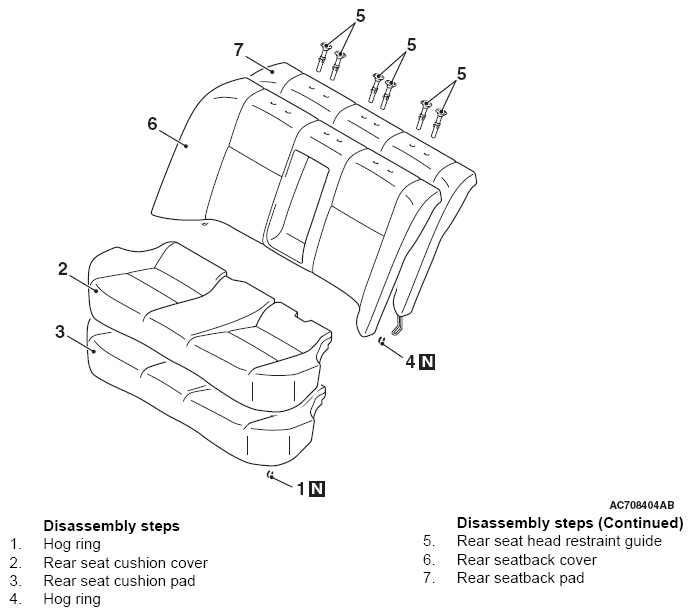 5
7
5
5
6
2
3
4 N
1 N

AC708404AB

Disassembly steps
1. Hog ring
2. Rear seat cushion cover
3. Rear seat cushion pad
4. Hog ring

Disassembly steps (Continued)
5. Rear seat head restraint guide
6. Rear seatback cover
7. Rear seatback pad