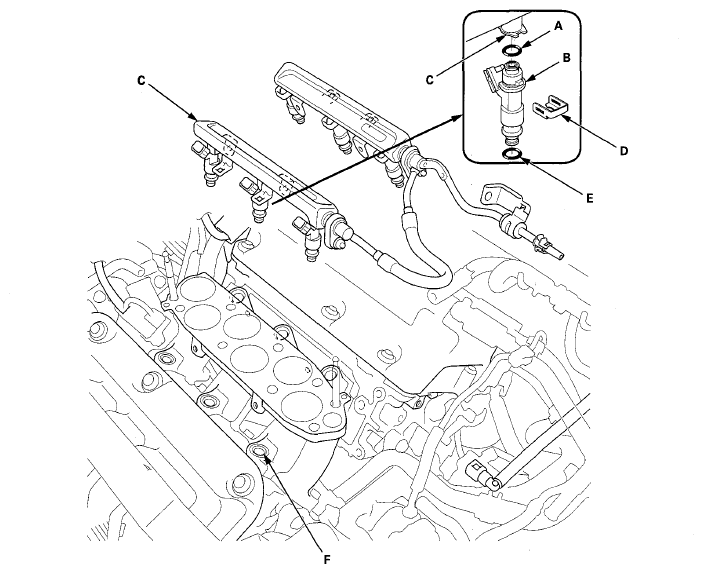 C
A
B
C
D
E
F