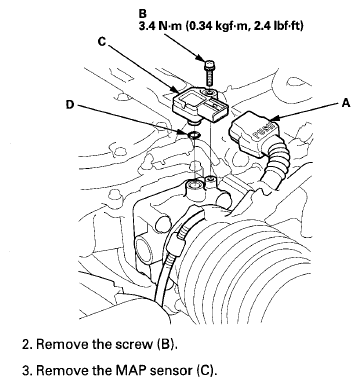 B
3.4 N·m (0.34 kgf·m, 2.4 lbf·ft)

C

D

A

2. Remove the screw (B).

3. Remove the MAP sensor (C).