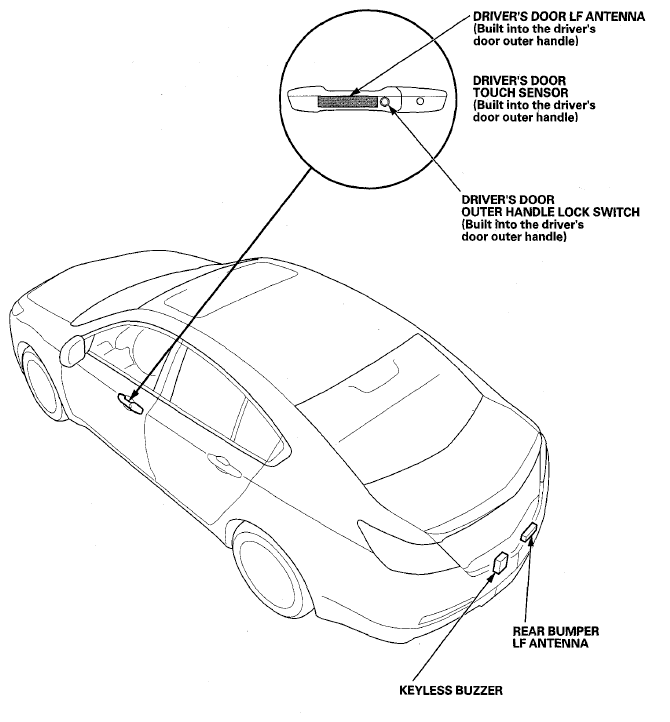 DRIVER'S DOOR LF ANTENNA
(Built into the driver's door outer handle)

DRIVER'S DOOR TOUCH SENSOR
(Built into the driver's door outer handle)

DRIVER'S DOOR OUTER HANDLE LOCK SWITCH
(Built into the driver's door outer handle)

REAR BUMPER LF ANTENNA

KEYLESS BUZZER