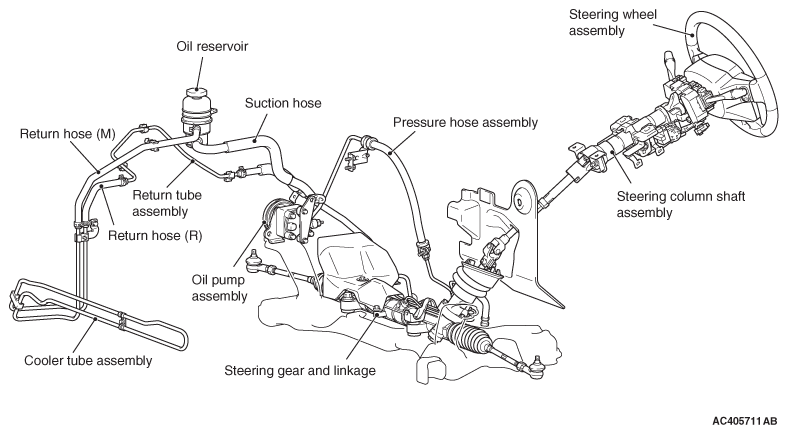 Steering wheel assembly

Oil reservoir

Suction hose

Pressure hose assembly

Return hose (M)

Return tube assembly

Return hose (R)

Steering column shaft assembly

Oil pump assembly

Cooler tube assembly

Steering gear and linkage

AC405711AB