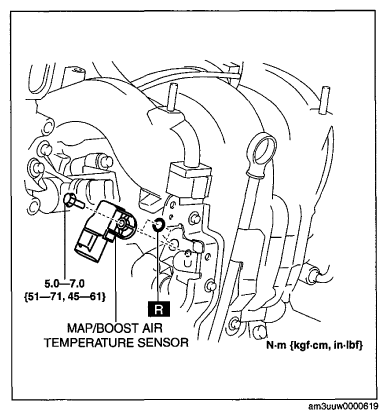 5.0—7.0
{51—71, 45—61}

R

MAP/BOOST AIR
TEMPERATURE SENSOR

N·m {kgf·cm, in·lbf}

am3uuw0000619