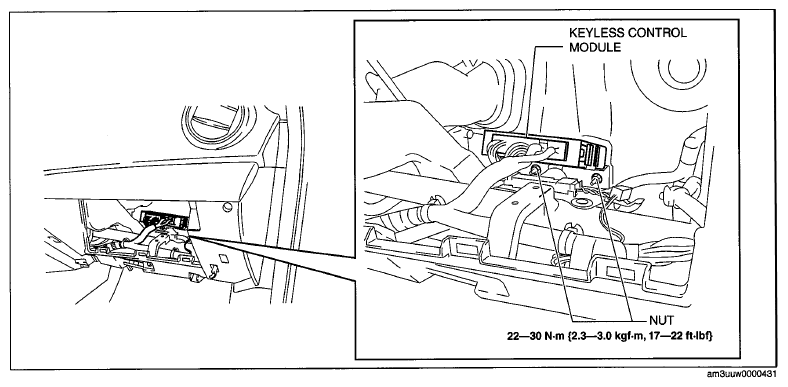 KEYLESS CONTROL MODULE

NUT

22—30 N·m {2.3—3.0 kgf·m, 17—22 ft·lbf}

am3uuw0000431