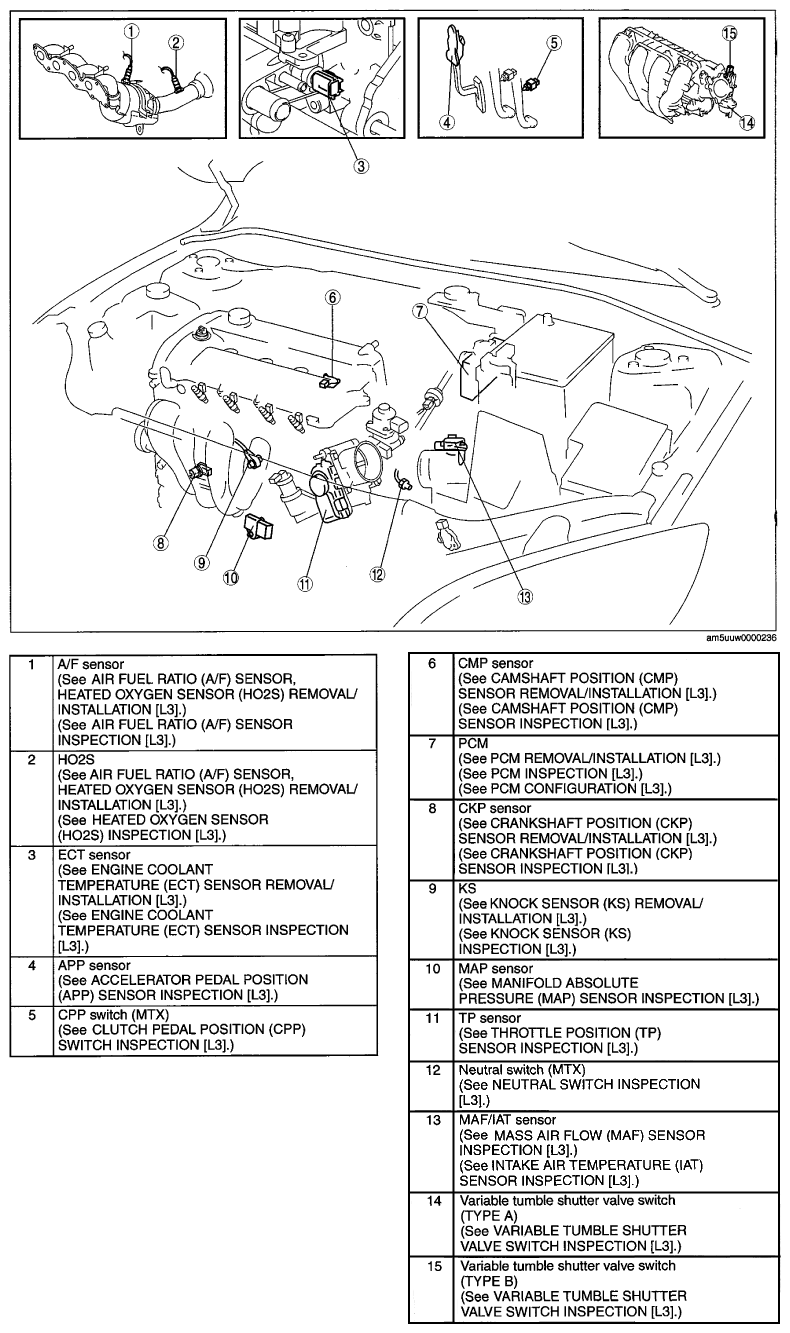 1
2
3
4
5
15
14
6
7
8
9
10
11
12
13
am5uuw0000236

| 1 | A/F sensor (See AIR FUEL RATIO (A/F) SENSOR, HEATED OXYGEN SENSOR (HO2S) REMOVAL/ INSTALLATION [L3].) (See AIR FUEL RATIO (A/F) SENSOR INSPECTION [L3].) |
|---|---|
| 2 | HO2S (See AIR FUEL RATIO (A/F) SENSOR, HEATED OXYGEN SENSOR (HO2S) REMOVAL/ INSTALLATION [L3].) (See HEATED OXYGEN SENSOR (HO2S) INSPECTION [L3].) |
| 3 | ECT sensor (See ENGINE COOLANT TEMPERATURE (ECT) SENSOR REMOVAL/ INSTALLATION [L3].) (See ENGINE COOLANT TEMPERATURE (ECT) SENSOR INSPECTION [L3].) |
| 4 | APP sensor (See ACCELERATOR PEDAL POSITION (APP) SENSOR INSPECTION [L3].) |
| 5 | CPP switch (MTX) (See CLUTCH PEDAL POSITION (CPP) SWITCH INSPECTION [L3].) |

| 6 | CMP sensor (See CAMSHAFT POSITION (CMP) SENSOR REMOVAL/INSTALLATION [L3].) (See CAMSHAFT POSITION (CMP) SENSOR INSPECTION [L3].) |
|---|---|
| 7 | PCM (See PCM REMOVAL/INSTALLATION [L3].) (See PCM INSPECTION [L3].) (See PCM CONFIGURATION [L3].) |
| 8 | CKP sensor (See CRANKSHAFT POSITION (CKP) SENSOR REMOVAL/INSTALLATION [L3].) (See CRANKSHAFT POSITION (CKP) SENSOR INSPECTION [L3].) |
| 9 | KS (See KNOCK SENSOR (KS) REMOVAL/ INSTALLATION [L3].) (See KNOCK SENSOR (KS) INSPECTION [L3].) |
| 10 | MAP sensor (See MANIFOLD ABSOLUTE PRESSURE (MAP) SENSOR INSPECTION [L3].) |
| 11 | TP sensor (See THROTTLE POSITION (TP) SENSOR INSPECTION [L3].) |
| 12 | Neutral switch (MTX) (See NEUTRAL SWITCH INSPECTION [L3].) |
| 13 | MAF/IAT sensor (See MASS AIR FLOW (MAF) SENSOR INSPECTION [L3].) (See INTAKE AIR TEMPERATURE (IAT) SENSOR INSPECTION [L3].) |
| 14 | Variable tumble shutter valve switch (TYPE A) (See VARIABLE TUMBLE SHUTTER VALVE SWITCH INSPECTION [L3].) |
| 15 | Variable tumble shutter valve switch (TYPE B) (See VARIABLE TUMBLE SHUTTER VALVE SWITCH INSPECTION [L3].) |