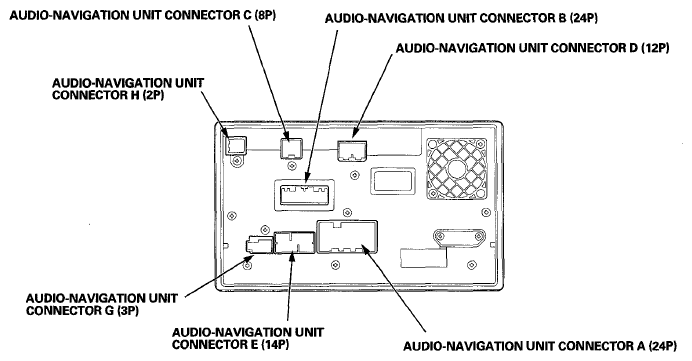 AUDIO-NAVIGATION UNIT CONNECTOR C (8P)

AUDIO-NAVIGATION UNIT CONNECTOR B (24P)

AUDIO-NAVIGATION UNIT CONNECTOR D (12P)

AUDIO-NAVIGATION UNIT CONNECTOR H (2P)

AUDIO-NAVIGATION UNIT CONNECTOR G (3P)

AUDIO-NAVIGATION UNIT CONNECTOR E (14P)

AUDIO-NAVIGATION UNIT CONNECTOR A (24P)