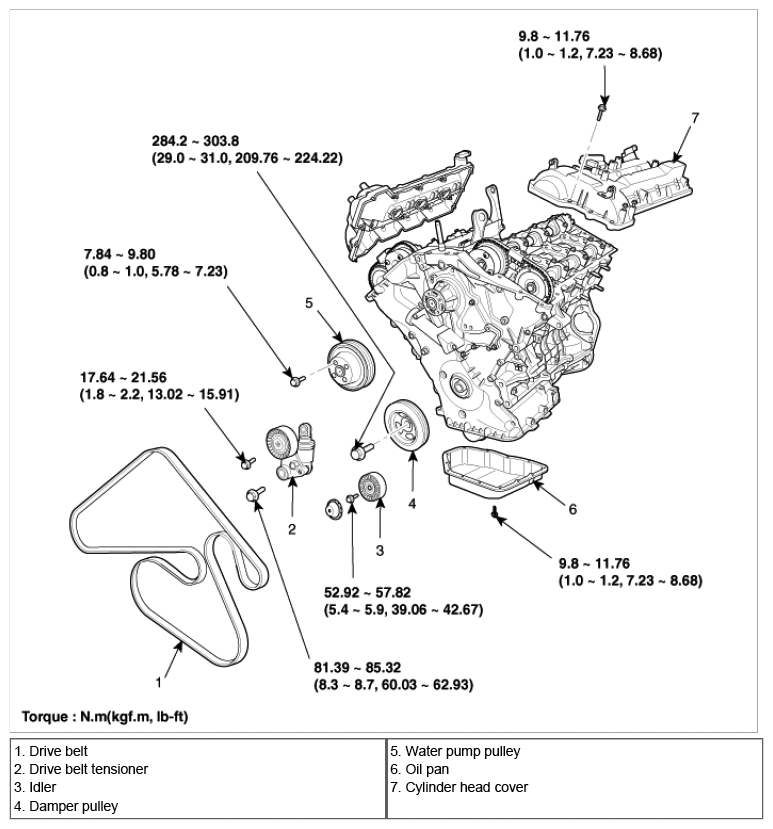 9.8 ~ 11.76
(1.0 ~ 1.2, 7.23 ~ 8.68)

7

284.2 ~ 303.8
(29.0 ~ 31.0, 209.76 ~ 224.22)

7.84 ~ 9.80
(0.8 ~ 1.0, 5.78 ~ 7.23)

5

17.64 ~ 21.56
(1.8 ~ 2.2, 13.02 ~ 15.91)

2

4

3

6

9.8 ~ 11.76
(1.0 ~ 1.2, 7.23 ~ 8.68)

52.92 ~ 57.82
(5.4 ~ 5.9, 39.06 ~ 42.67)

1

81.39 ~ 85.32
(8.3 ~ 8.7, 60.03 ~ 62.93)

Torque : N.m(kgf.m, lb-ft)

| 1. Drive belt<br>2. Drive belt tensioner<br>3. Idler<br>4. Damper pulley | 5. Water pump pulley<br>6. Oil pan<br>7. Cylinder head cover |
|---|---|