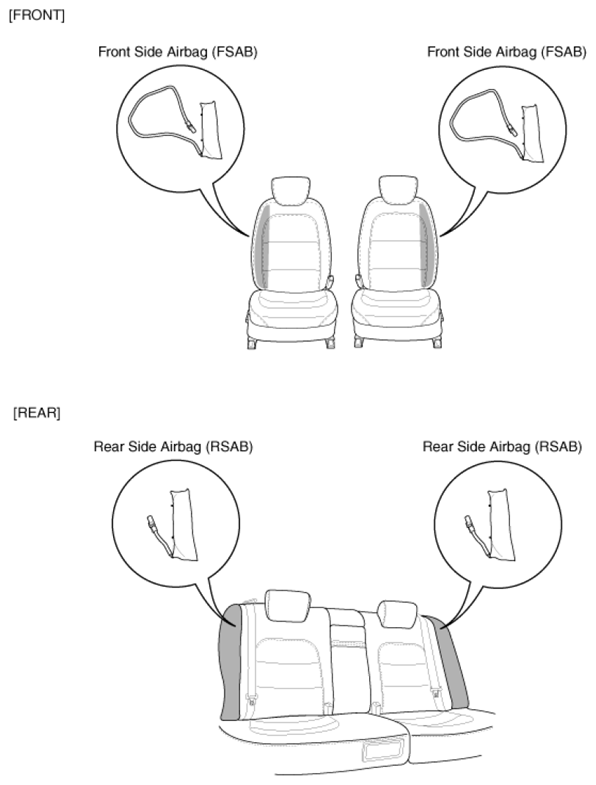 [FRONT]

Front Side Airbag (FSAB)

Front Side Airbag (FSAB)

[REAR]

Rear Side Airbag (RSAB)

Rear Side Airbag (RSAB)