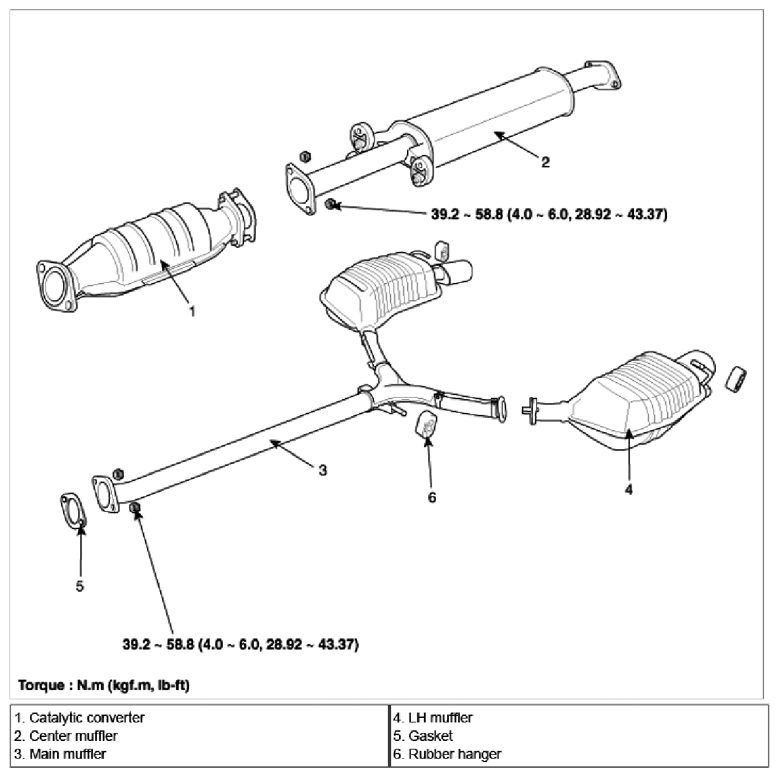 2

39.2 ~ 58.8 (4.0 ~ 6.0, 28.92 ~ 43.37)

1

3

6

4

5

39.2 ~ 58.8 (4.0 ~ 6.0, 28.92 ~ 43.37)

Torque : N.m (kgf.m, lb-ft)

| 1. Catalytic converter<br>2. Center muffler<br>3. Main muffler | 4. LH muffler<br>5. Gasket<br>6. Rubber hanger |
|---|---|