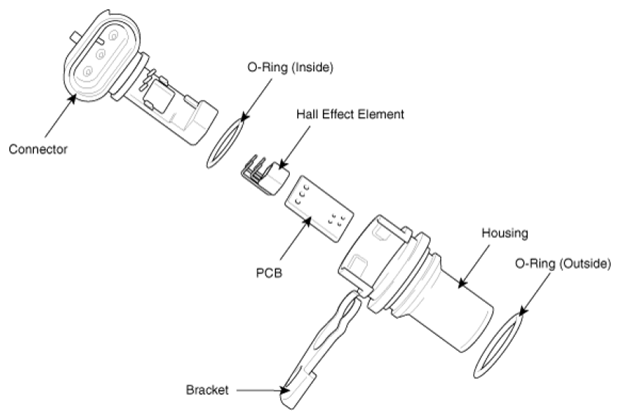 O-Ring (Inside)

Hall Effect Element

Connector

Housing

O-Ring (Outside)

PCB

Bracket