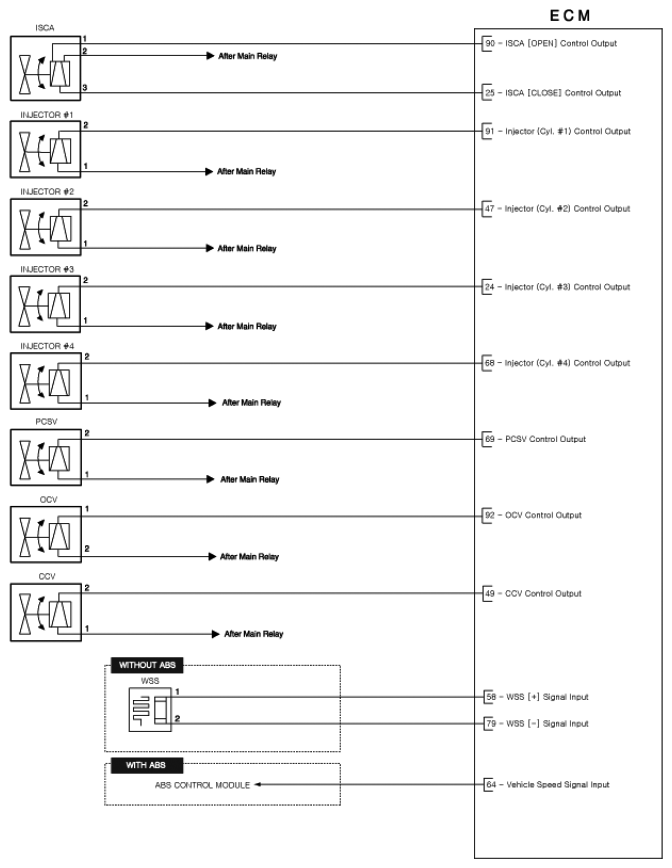 ECM

ISCA
1
2
After Main Relay
3
90 - ISCA [OPEN] Control Output
25 - ISCA [CLOSE] Control Output

INJECTOR #1
2
1
After Main Relay
91 - Injector (Cyl. #1) Control Output

INJECTOR #2
2
1
After Main Relay
47 - Injector (Cyl. #2) Control Output

INJECTOR #3
2
1
After Main Relay
24 - Injector (Cyl. #3) Control Output

INJECTOR #4
2
1
After Main Relay
68 - Injector (Cyl. #4) Control Output

PCSV
2
1
After Main Relay
69 - PCSV Control Output

OCV
1
2
After Main Relay
92 - OCV Control Output

CCV
2
1
After Main Relay
49 - CCV Control Output

WITHOUT ABS
WSS
1
2
58 - WSS [+] Signal Input
79 - WSS [-] Signal Input

WITH ABS
ABS CONTROL MODULE
64 - Vehicle Speed Signal Input