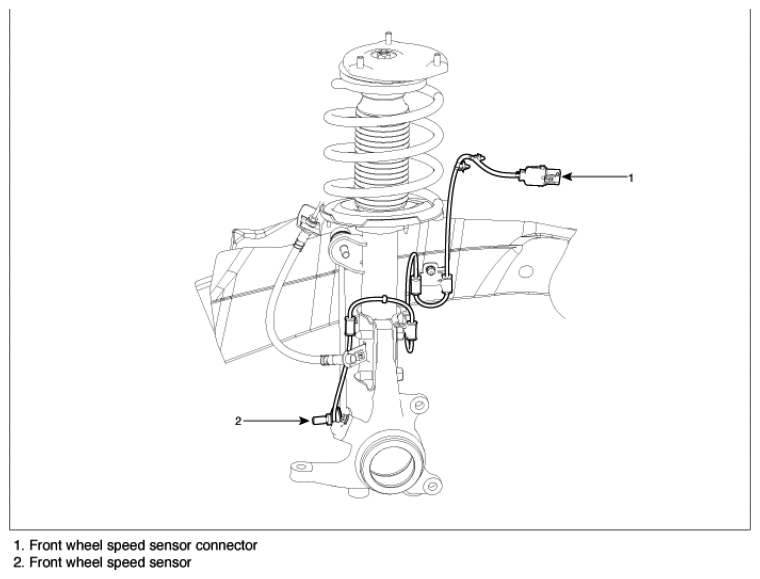 1

2

1. Front wheel speed sensor connector
2. Front wheel speed sensor