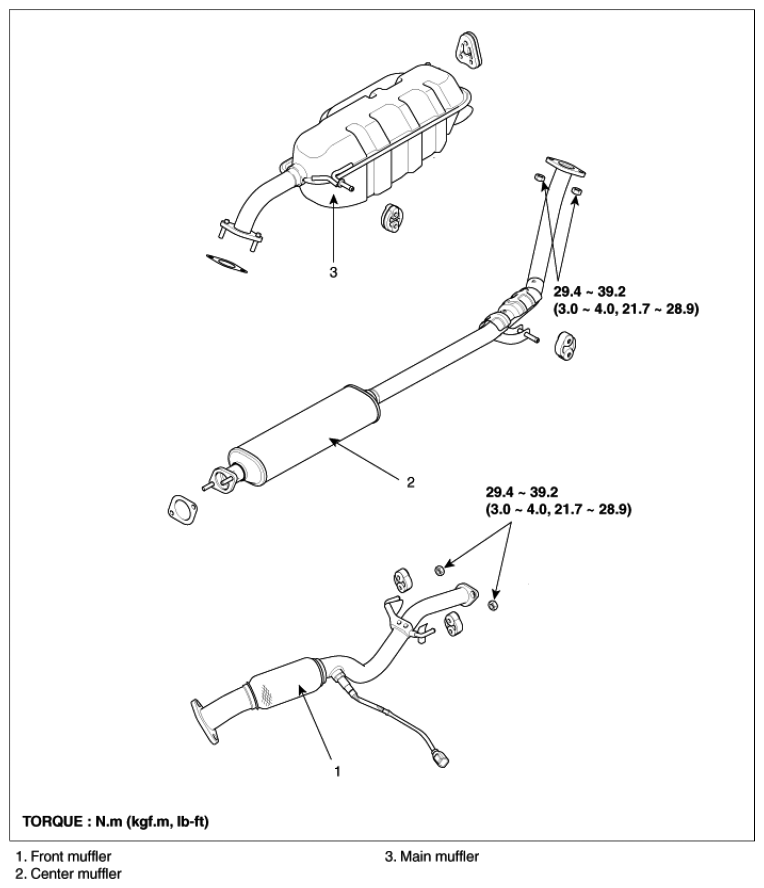 3

29.4 ~ 39.2
(3.0 ~ 4.0, 21.7 ~ 28.9)

2

29.4 ~ 39.2
(3.0 ~ 4.0, 21.7 ~ 28.9)

1

TORQUE : N.m (kgf.m, lb-ft)

1. Front muffler
2. Center muffler
3. Main muffler