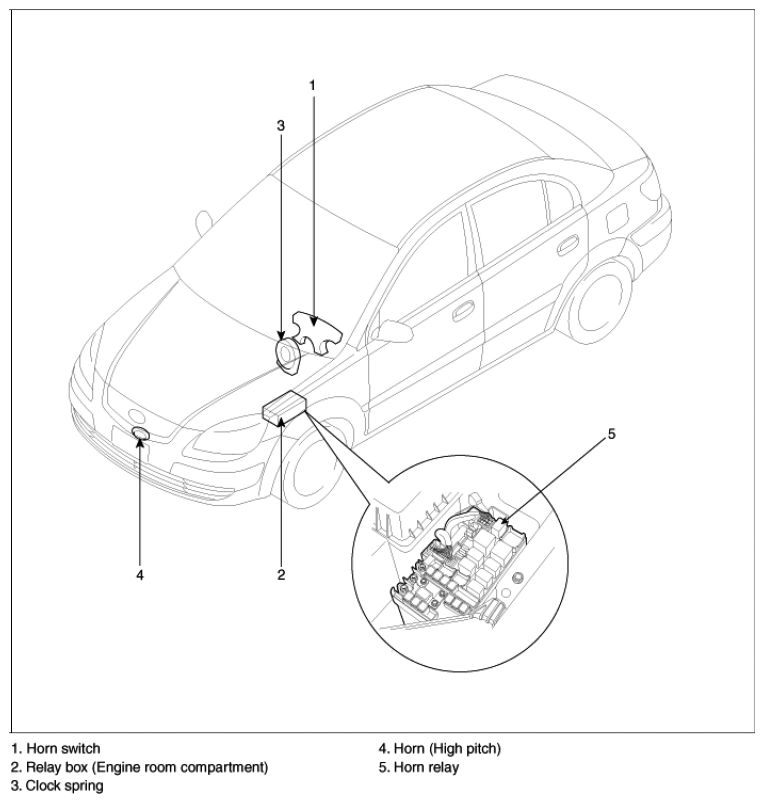 1
3
5
4
2

1. Horn switch
2. Relay box (Engine room compartment)
3. Clock spring

4. Horn (High pitch)
5. Horn relay