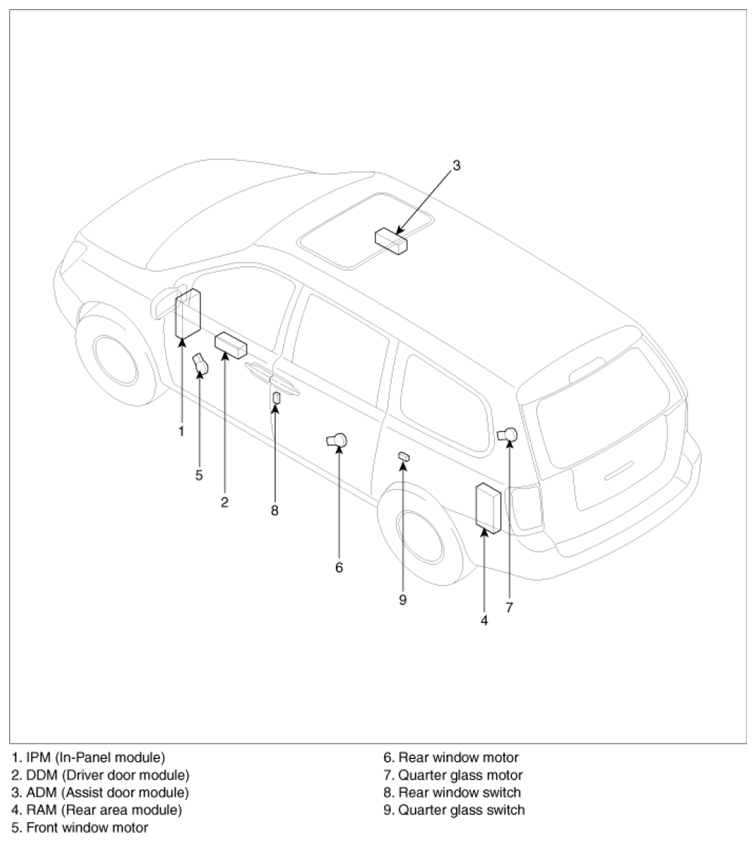 3

1

5

2

8

6

9

4

7

1. IPM (In-Panel module)
2. DDM (Driver door module)
3. ADM (Assist door module)
4. RAM (Rear area module)
5. Front window motor

6. Rear window motor
7. Quarter glass motor
8. Rear window switch
9. Quarter glass switch