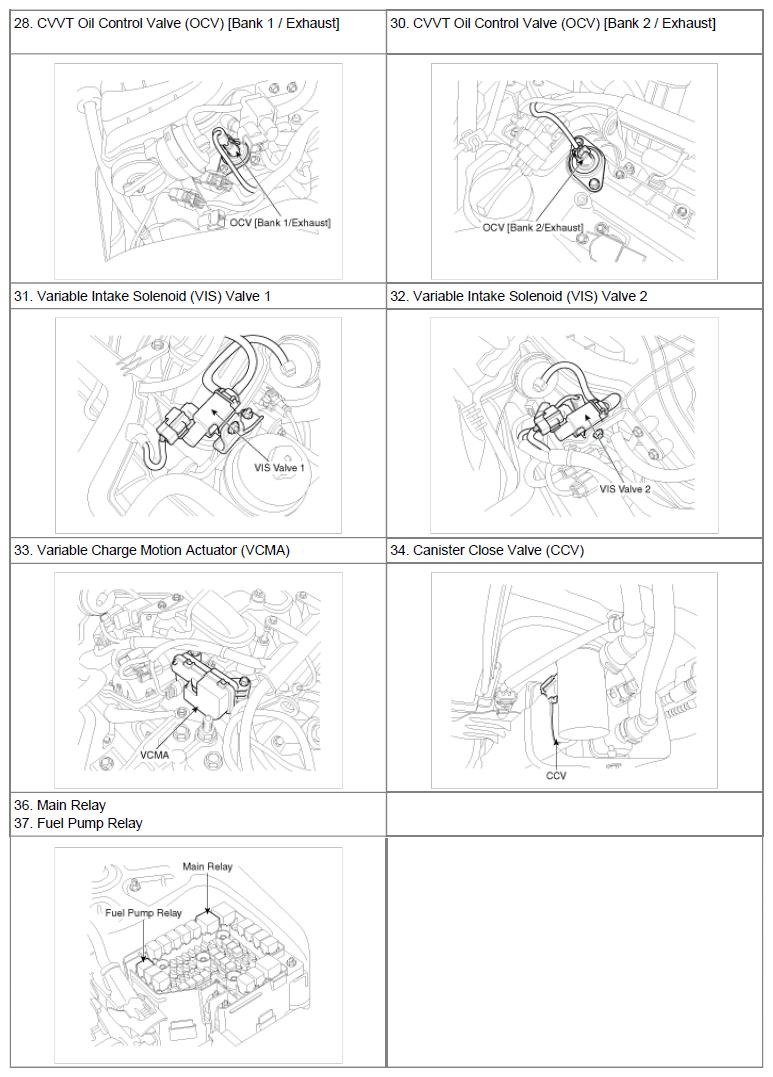 | 28. CVVT Oil Control Valve (OCV) [Bank 1 / Exhaust] | 30. CVVT Oil Control Valve (OCV) [Bank 2 / Exhaust] |
|---|---|
| OCV [Bank 1/Exhaust] | OCV [Bank 2/Exhaust] |
| 31. Variable Intake Solenoid (VIS) Valve 1 | 32. Variable Intake Solenoid (VIS) Valve 2 |
| VIS Valve 1 | VIS Valve 2 |
| 33. Variable Charge Motion Actuator (VCMA) | 34. Canister Close Valve (CCV) |
| VCMA | CCV |
| 36. Main Relay 37. Fuel Pump Relay | |
| Main Relay Fuel Pump Relay | |