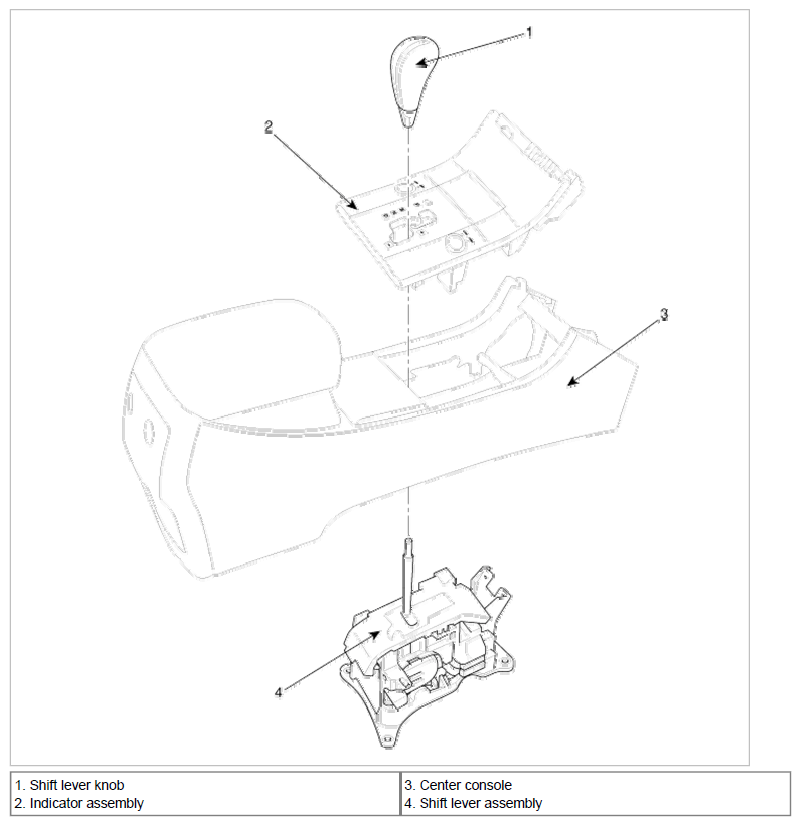 1

2

3

4

| 1. Shift lever knob<br>2. Indicator assembly | 3. Center console<br>4. Shift lever assembly |
|---|---|