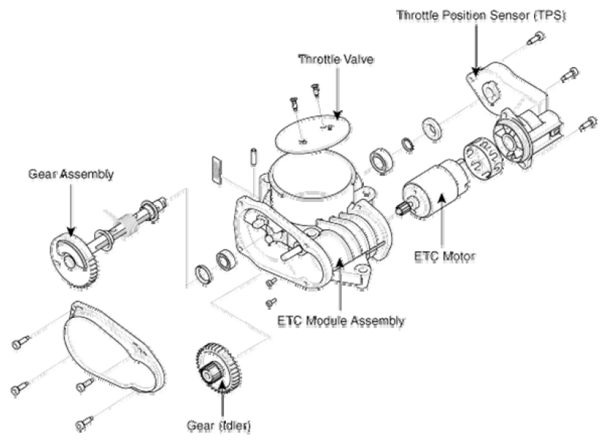 Throttle Position Sensor (TPS)

Throttle Valve

Gear Assembly

ETC Motor

ETC Module Assembly

Gear (Idler)