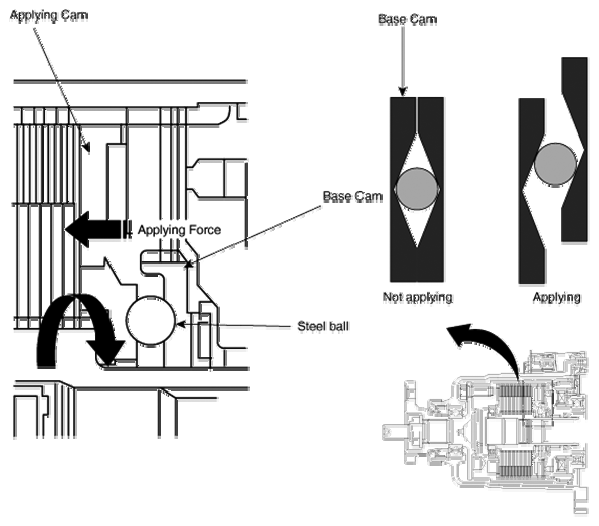 Applying Cam

Base Cam

Base Cam

Applying Force

Steel ball

Not applying

Applying