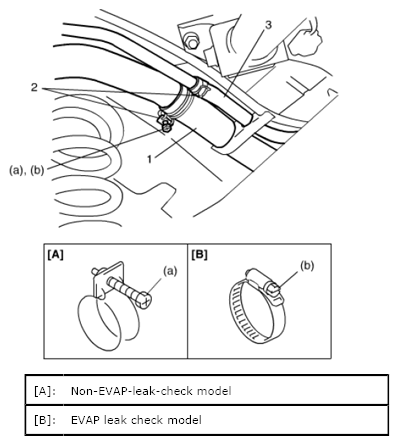 3

2

1

(a), (b)

[A]

(a)

[B]

(b)

| [A]: | Non-EVAP-leak-check model |
|---|---|
| [B]: | EVAP leak check model |