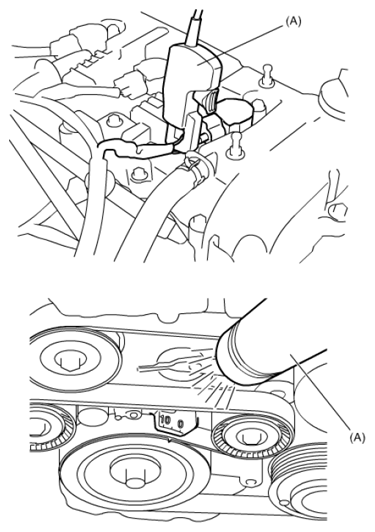 (A)

10 0

(A)