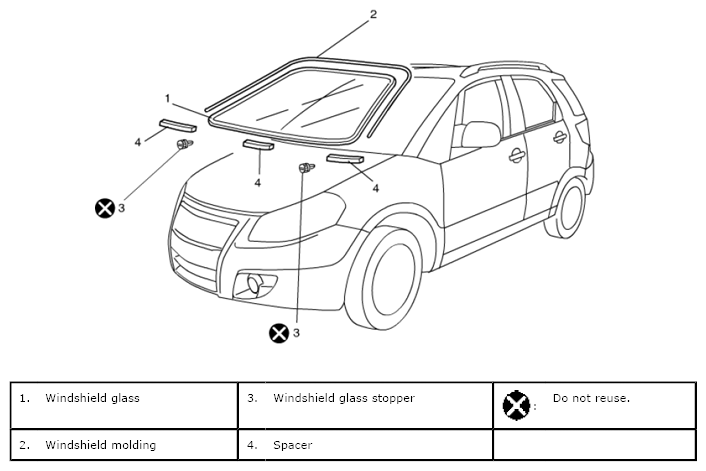 2
1
4
4
4
3
3

| 1. Windshield glass | 3. Windshield glass stopper | : Do not reuse. |
|---|---|---|
| 2. Windshield molding | 4. Spacer | |