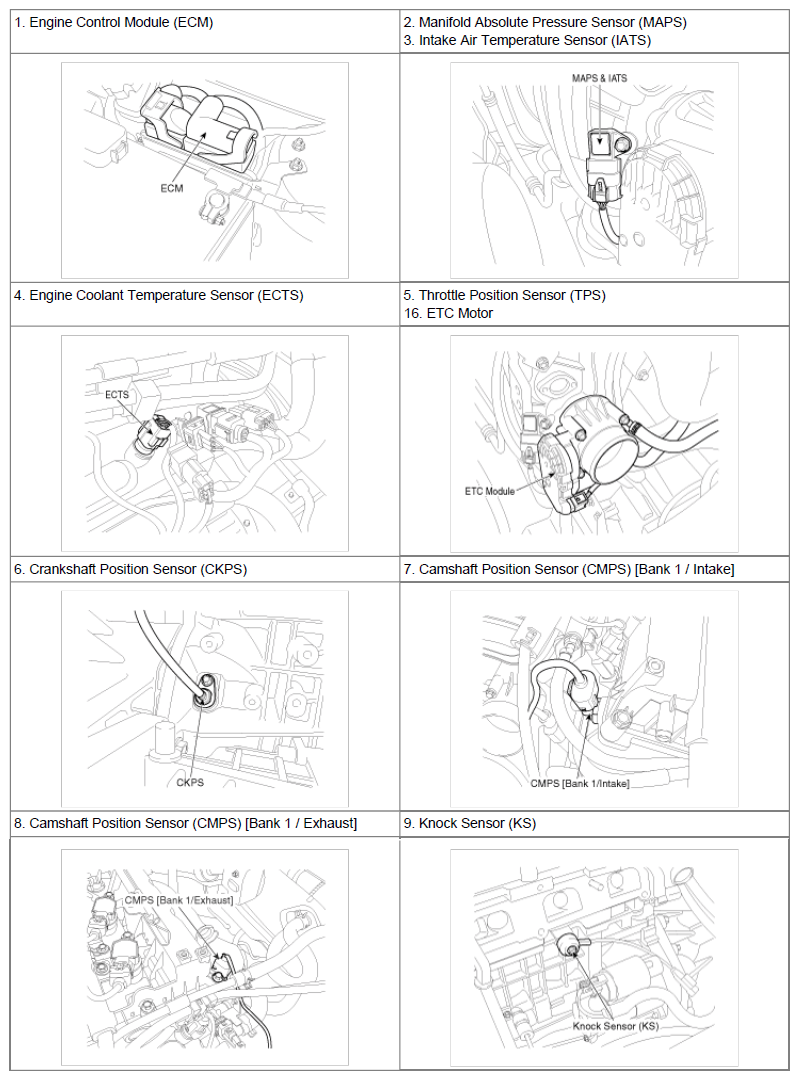 | 1. Engine Control Module (ECM) | 2. Manifold Absolute Pressure Sensor (MAPS) 3. Intake Air Temperature Sensor (IATS) |
|---|---|
| ECM | MAPS & IATS |
| 4. Engine Coolant Temperature Sensor (ECTS) | 5. Throttle Position Sensor (TPS) 16. ETC Motor |
| ECTS | ETC Module |
| 6. Crankshaft Position Sensor (CKPS) | 7. Camshaft Position Sensor (CMPS) [Bank 1 / Intake] |
| CKPS | CMPS [Bank 1/Intake] |
| 8. Camshaft Position Sensor (CMPS) [Bank 1 / Exhaust] | 9. Knock Sensor (KS) |
| CMPS [Bank 1/Exhaust] | Knock Sensor (KS) |