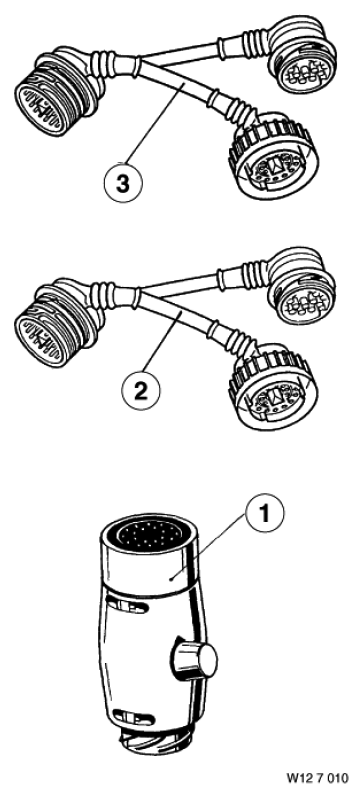 3

2

1

W12 7 010