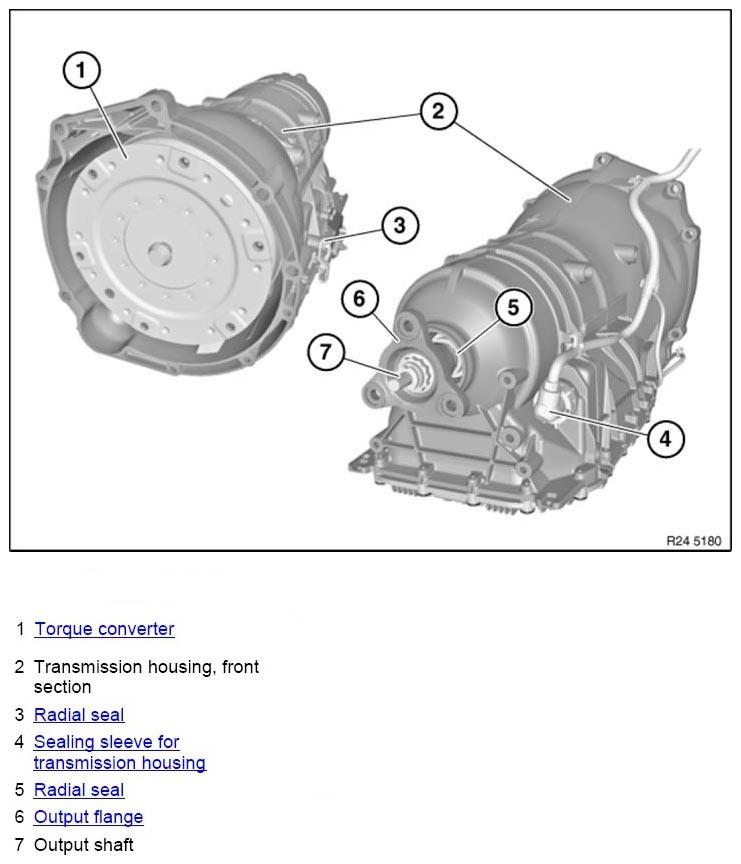 1
2
3
6
5
7
4
R24 5180

1 Torque converter

2 Transmission housing, front section

3 Radial seal

4 Sealing sleeve for transmission housing

5 Radial seal

6 Output flange

7 Output shaft