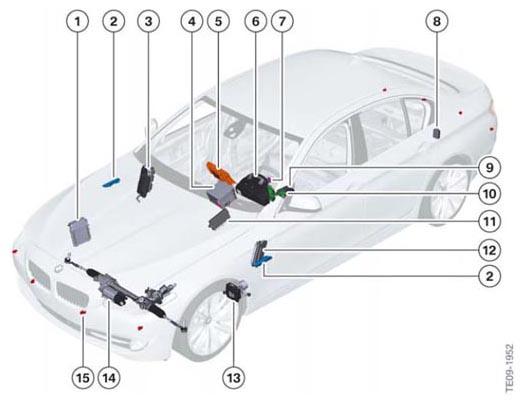 1
2
3
4
5
6
7
8
9
10
11
12
2
15
14
13
TE09-1952