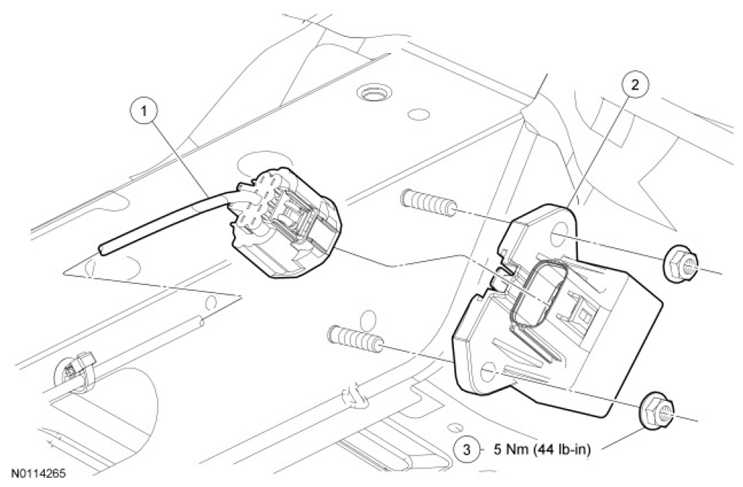 1

2

3 5 Nm (44 lb-in)

N0114265