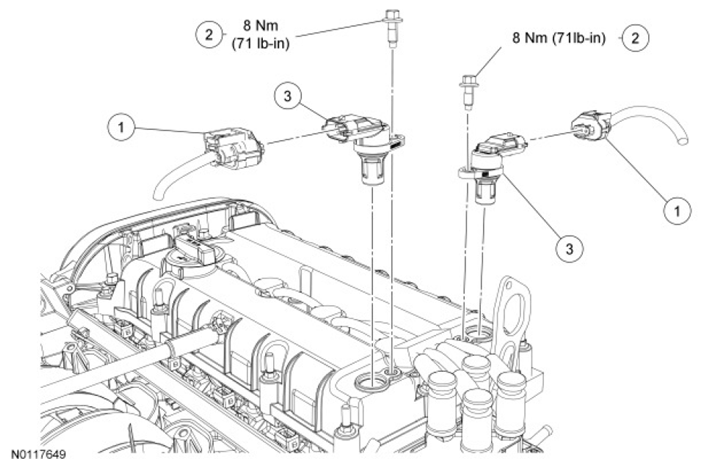 2
8 Nm
(71 lb-in)

8 Nm (71lb-in)
2

3

1

1

3

N0117649