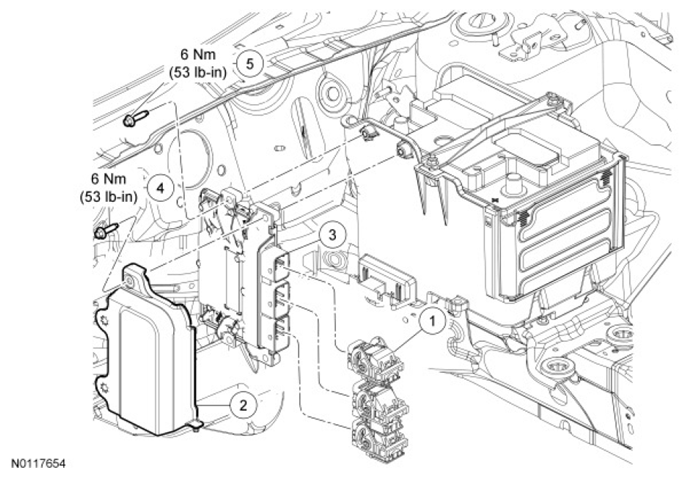 6 Nm
(53 lb-in)
5

6 Nm
(53 lb-in)
4

3

1

2

N0117654