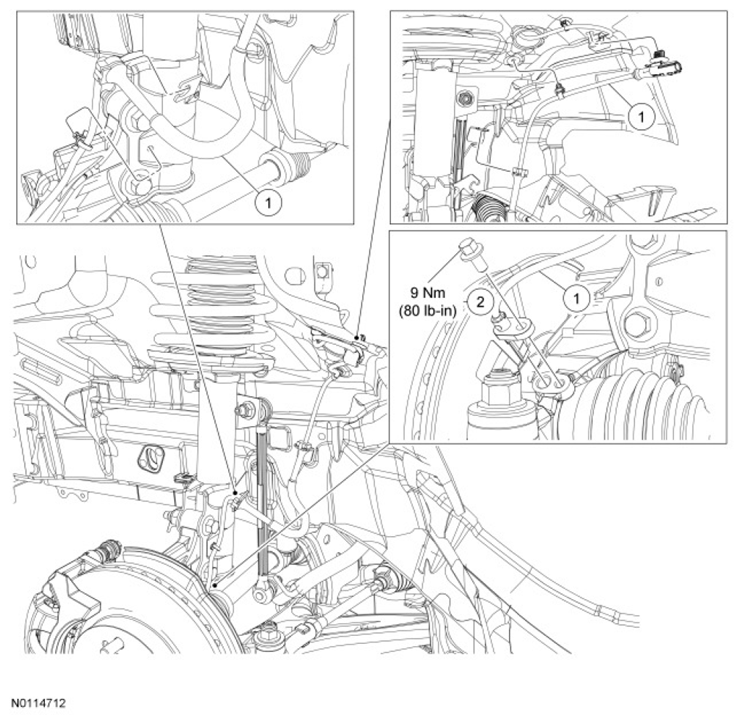 1

1

9 Nm
(80 lb-in)

2

1

N0114712