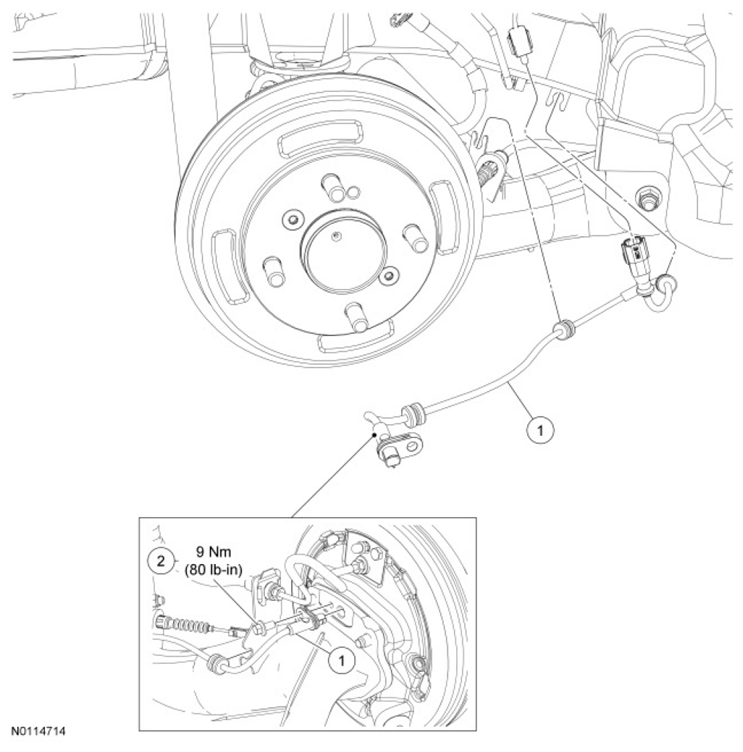 1

2

9 Nm
(80 lb-in)

1

N0114714