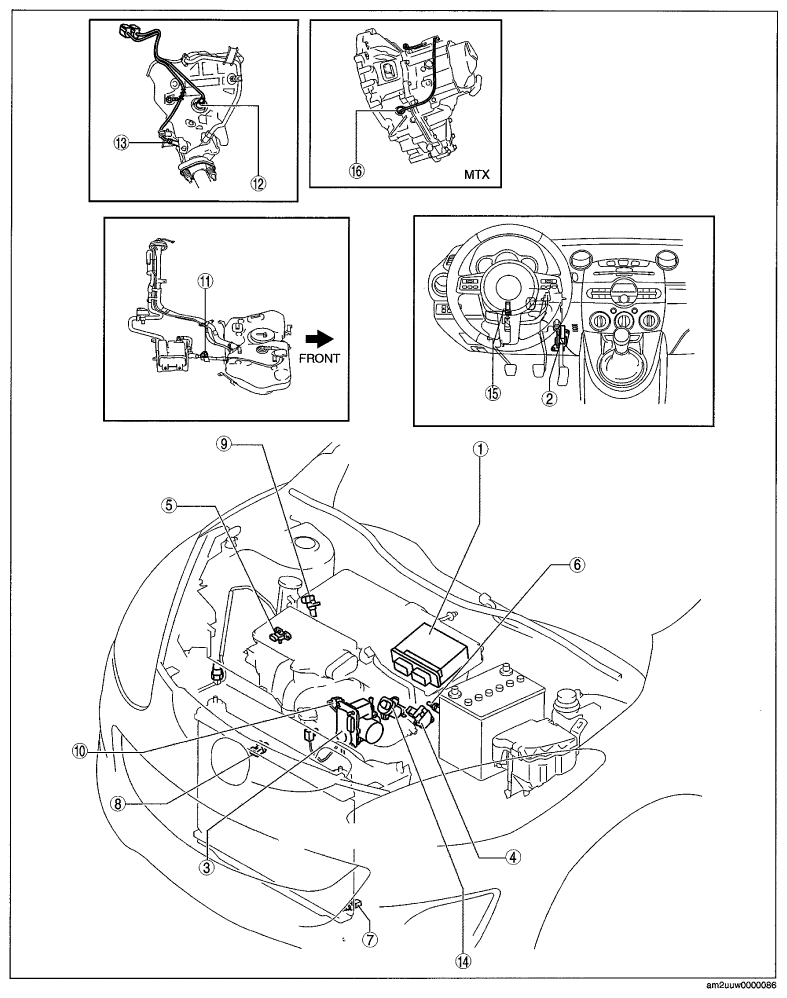 13
12
16
MTX
11
FRONT
15
2
9
1
5
6
10
8
3
4
7
14
am2uuw0000086