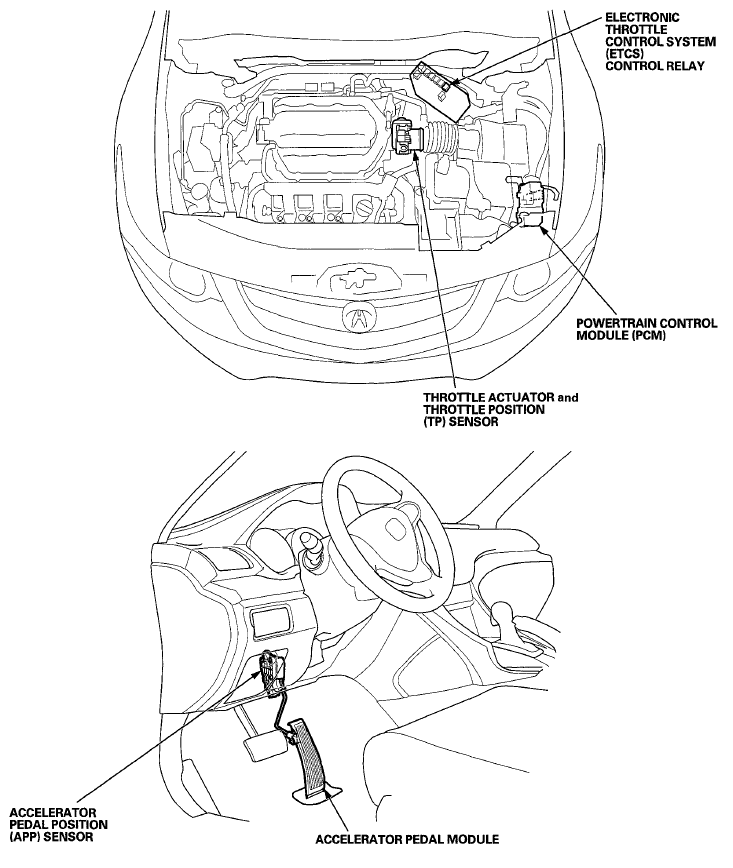 ELECTRONIC THROTTLE CONTROL SYSTEM (ETCS) CONTROL RELAY

POWERTRAIN CONTROL MODULE (PCM)

THROTTLE ACTUATOR and THROTTLE POSITION (TP) SENSOR

ACCELERATOR PEDAL POSITION (APP) SENSOR

ACCELERATOR PEDAL MODULE