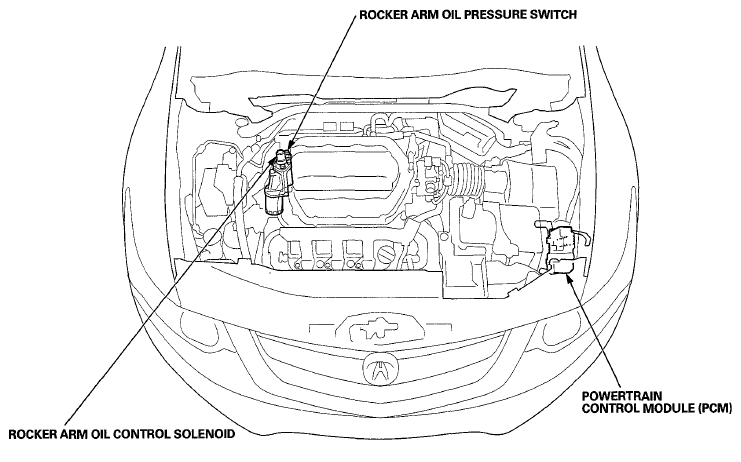 ROCKER ARM OIL PRESSURE SWITCH

POWERTRAIN CONTROL MODULE (PCM)

ROCKER ARM OIL CONTROL SOLENOID