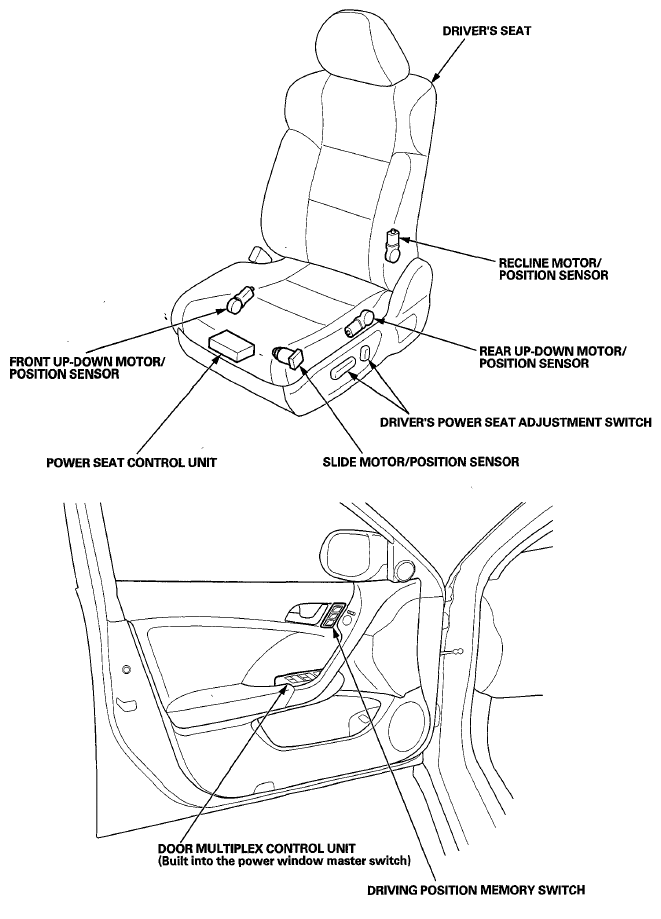 DRIVER'S SEAT

RECLINE MOTOR/
POSITION SENSOR

FRONT UP-DOWN MOTOR/
POSITION SENSOR

REAR UP-DOWN MOTOR/
POSITION SENSOR

DRIVER'S POWER SEAT ADJUSTMENT SWITCH

POWER SEAT CONTROL UNIT

SLIDE MOTOR/POSITION SENSOR

DOOR MULTIPLEX CONTROL UNIT
(Built into the power window master switch)

DRIVING POSITION MEMORY SWITCH