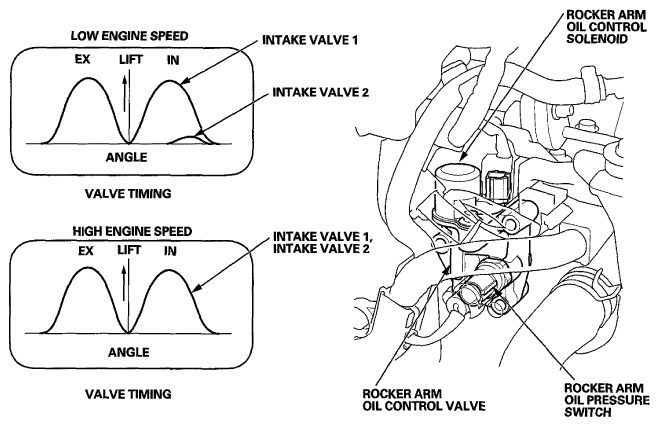 LOW ENGINE SPEED

EX LIFT IN

ANGLE

INTAKE VALVE 1

INTAKE VALVE 2

VALVE TIMING

HIGH ENGINE SPEED

EX LIFT IN

ANGLE

INTAKE VALVE 1, INTAKE VALVE 2

VALVE TIMING

ROCKER ARM OIL CONTROL SOLENOID

ROCKER ARM OIL CONTROL VALVE

ROCKER ARM OIL PRESSURE SWITCH