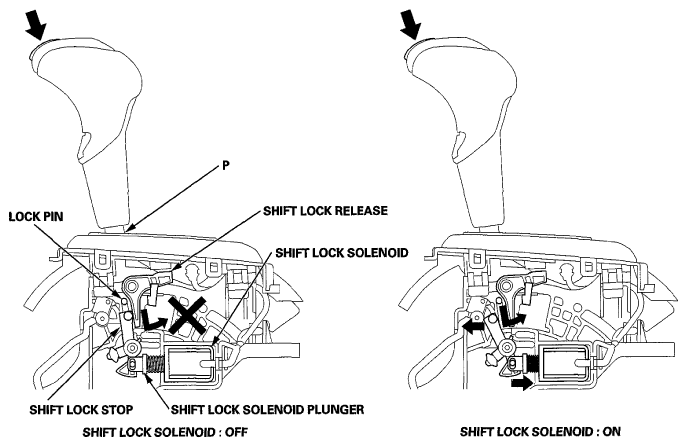 P

LOCK PIN

SHIFT LOCK RELEASE

SHIFT LOCK SOLENOID

SHIFT LOCK STOP

SHIFT LOCK SOLENOID PLUNGER

SHIFT LOCK SOLENOID : OFF

SHIFT LOCK SOLENOID : ON