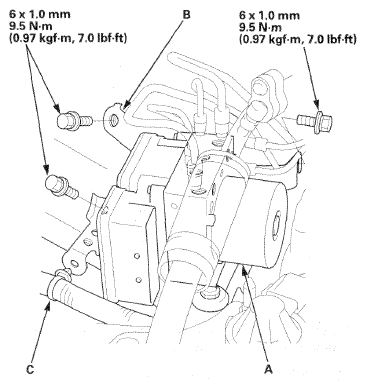 6 x 1.0 mm
9.5 N·m
(0.97 kgf·m, 7.0 lbf·ft)

B

6 x 1.0 mm
9.5 N·m
(0.97 kgf·m, 7.0 lbf·ft)

C

A