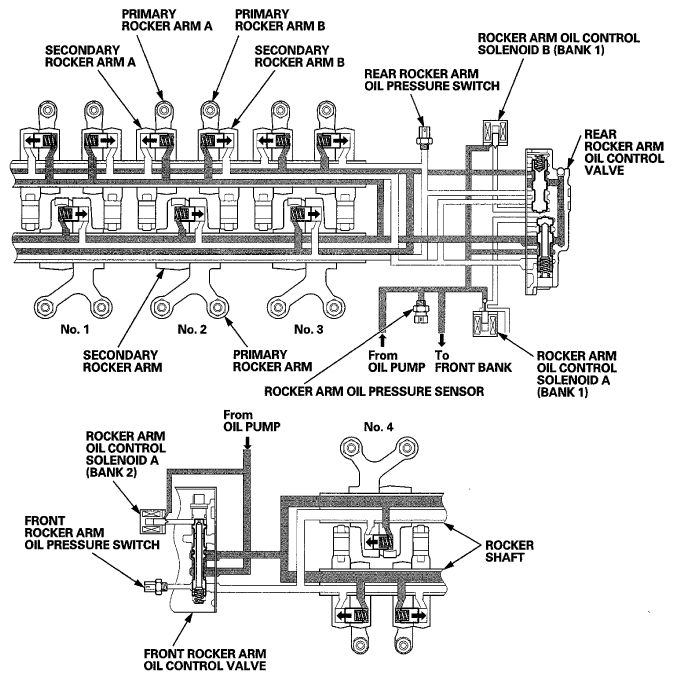 PRIMARY ROCKER ARM A
PRIMARY ROCKER ARM B
SECONDARY ROCKER ARM A
SECONDARY ROCKER ARM B
ROCKER ARM OIL CONTROL SOLENOID B (BANK 1)
REAR ROCKER ARM OIL PRESSURE SWITCH
REAR ROCKER ARM OIL CONTROL VALVE
No. 1
No. 2
No. 3
SECONDARY ROCKER ARM
PRIMARY ROCKER ARM
From OIL PUMP
To FRONT BANK
ROCKER ARM OIL CONTROL SOLENOID A (BANK 1)
ROCKER ARM OIL PRESSURE SENSOR
From OIL PUMP
No. 4
ROCKER ARM OIL CONTROL SOLENOID A (BANK 2)
FRONT ROCKER ARM OIL PRESSURE SWITCH
ROCKER SHAFT
FRONT ROCKER ARM OIL CONTROL VALVE