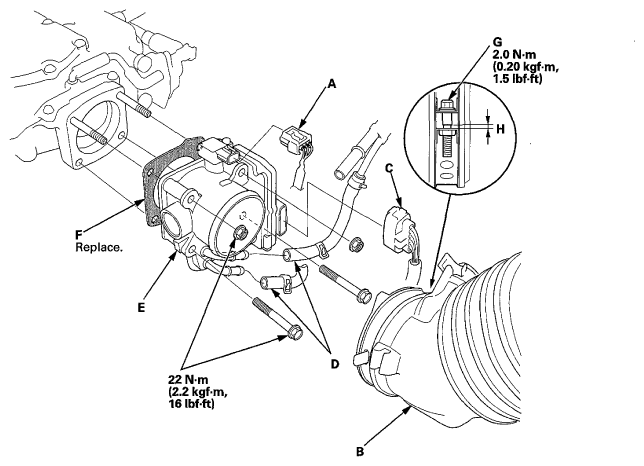 G
2.0 N·m
(0.20 kgf·m,
1.5 lbf·ft)

A

H

C

F
Replace.

E

D

22 N·m
(2.2 kgf·m,
16 lbf·ft)

B